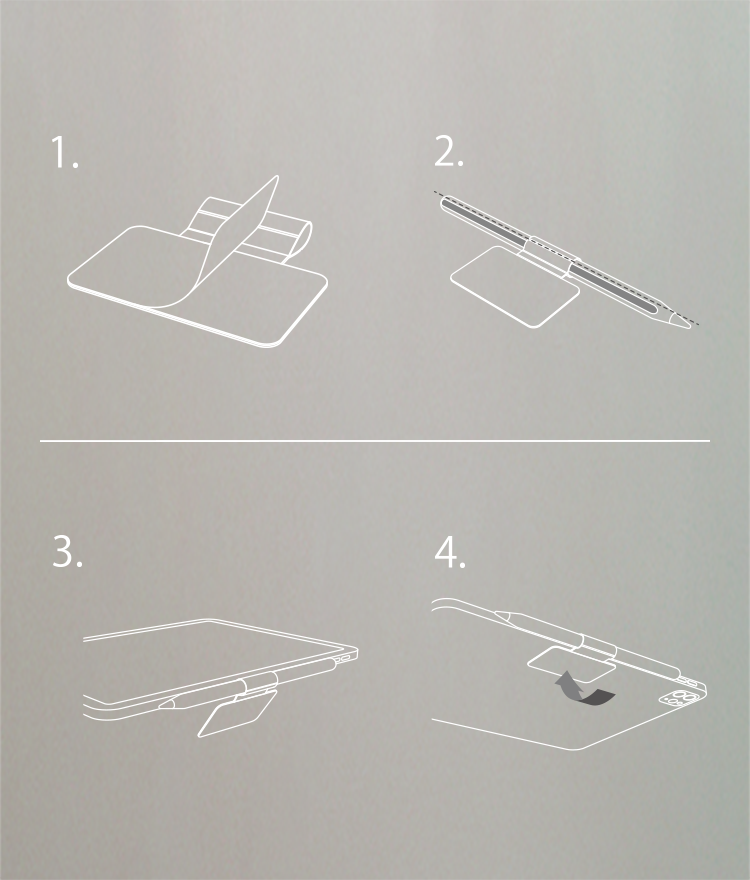 1.

2.

3.

4.